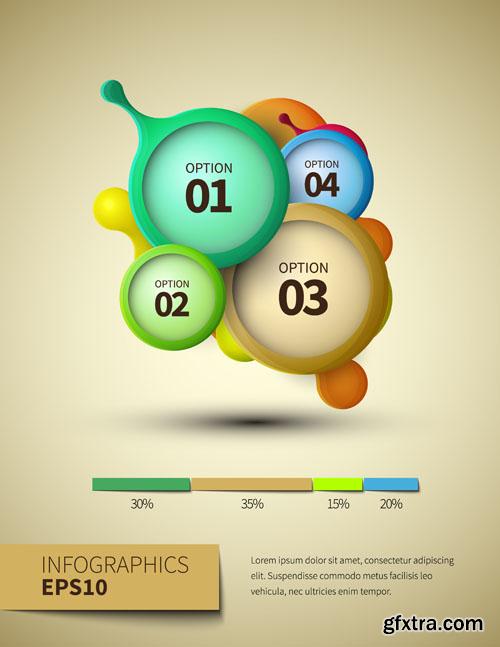 OPTION
01

OPTION
04

OPTION
02

OPTION
03

30%
35%
15%
20%

INFOGRAPHICS
EPS10

Lorem ipsum dolor sit amet, consectetur adipiscing elit. Suspendisse commodo metus facilisis leo vehicula, nec ultricies enim tempor.

gfxtra.com