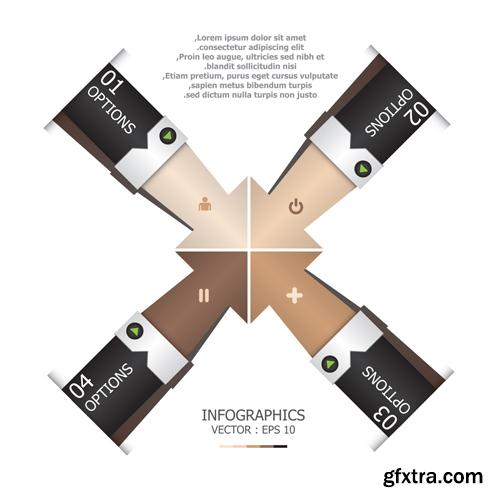 ,Lorem ipsum dolor sit amet
.consectetur adipiscing elit
,Proin leo augue, ultricies sed nibh et
.blandit sollicitudin nisi
,Etiam pretium, purus eget cursus vulputate
,sapien metus bibendum turpis
.sed dictum nulla turpis non justo

01
OPTIONS

02
OPTIONS

03
OPTIONS

04
OPTIONS

INFOGRAPHICS
VECTOR : EPS 10

gfxtra.com