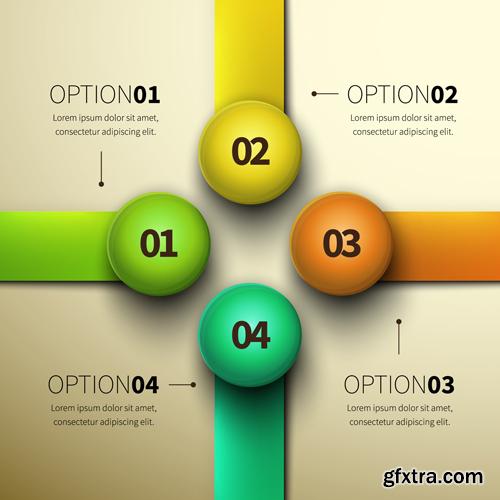 OPTION01
Lorem ipsum dolor sit amet, consectetur adipiscing elit.

OPTION02
Lorem ipsum dolor sit amet, consectetur adipiscing elit.

02

01

03

04

OPTION04
Lorem ipsum dolor sit amet, consectetur adipiscing elit.

OPTION03
Lorem ipsum dolor sit amet, consectetur adipiscing elit.

gfxtra.com