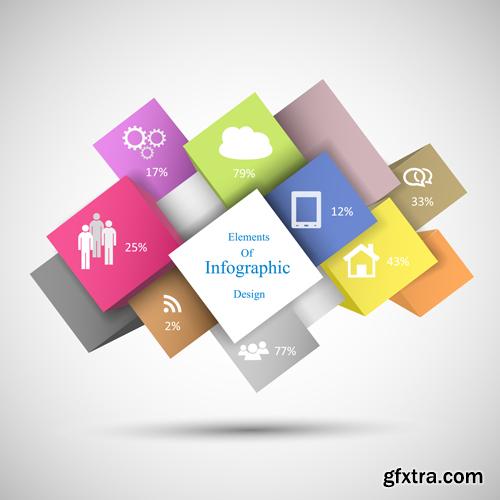 17%

79%

33%

12%

25%

Elements
Of
Infographic
Design

43%

2%

77%

gfxtra.com