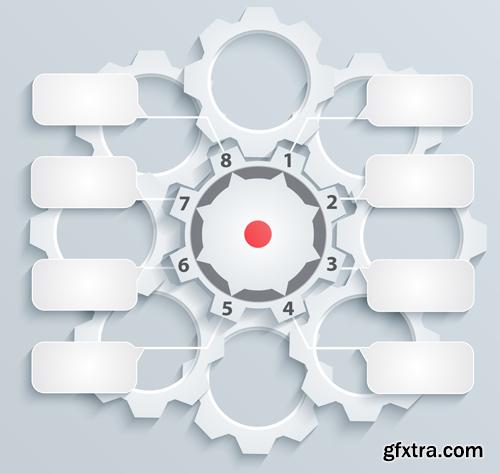 8
1
7
2
6
3
5
4
gfxtra.com