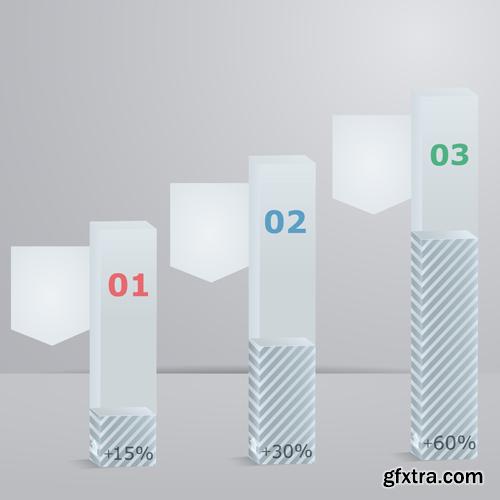 01
+15%
02
+30%
03
+60%
gfxtra.com