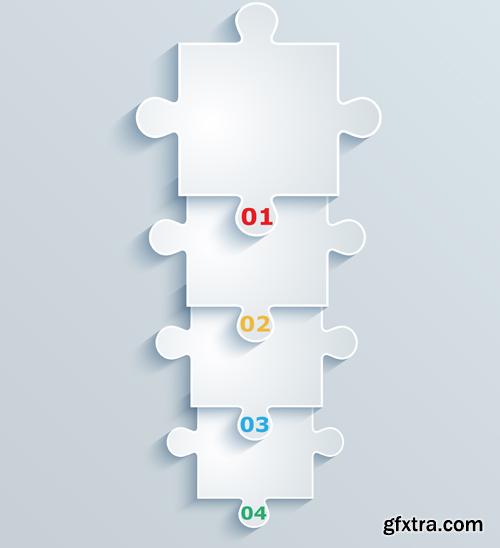 01
02
03
04
gfxtra.com