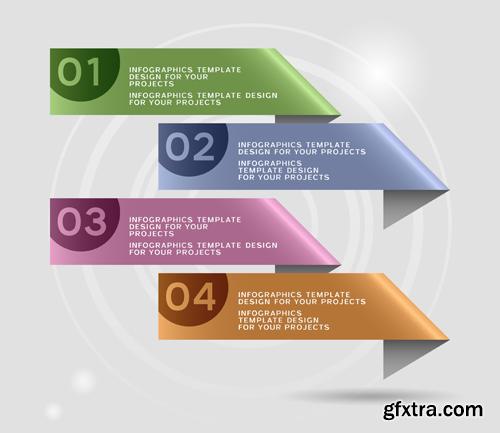 01
INFOGRAPHICS TEMPLATE DESIGN FOR YOUR PROJECTS
INFOGRAPHICS TEMPLATE DESIGN FOR YOUR PROJECTS

02
INFOGRAPHICS TEMPLATE DESIGN FOR YOUR PROJECTS
INFOGRAPHICS TEMPLATE DESIGN FOR YOUR PROJECTS

03
INFOGRAPHICS TEMPLATE DESIGN FOR YOUR PROJECTS
INFOGRAPHICS TEMPLATE DESIGN FOR YOUR PROJECTS

04
INFOGRAPHICS TEMPLATE DESIGN FOR YOUR PROJECTS
INFOGRAPHICS TEMPLATE DESIGN FOR YOUR PROJECTS

gfxtra.com