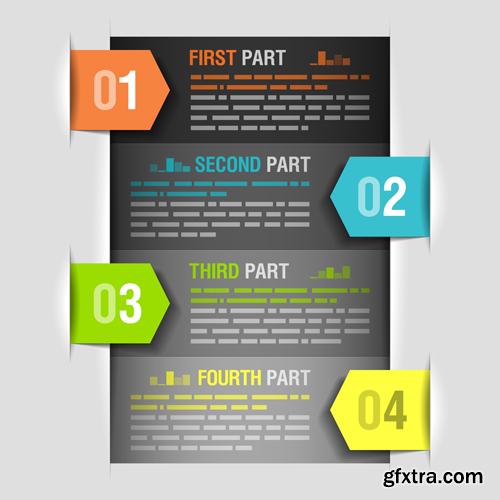 01

FIRST PART

SECOND PART

02

03

THIRD PART

FOURTH PART

04

gfxtra.com