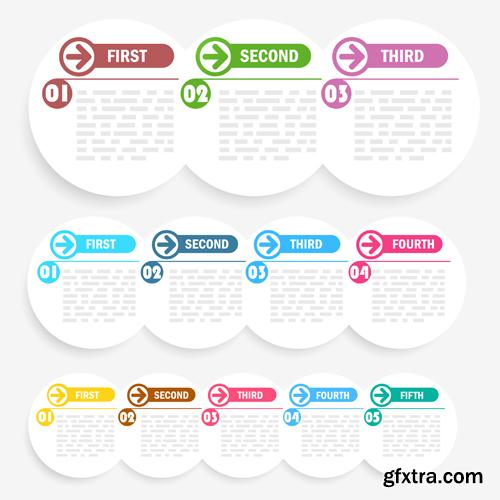 FIRST
01
SECOND
02
THIRD
03

FIRST
01
SECOND
02
THIRD
03
FOURTH
04

FIRST
01
SECOND
02
THIRD
03
FOURTH
04
FIFTH
05

gfxtra.com