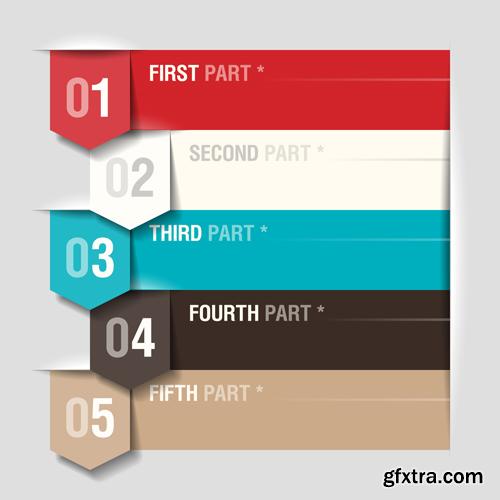 01
FIRST PART *

02
SECOND PART *

03
THIRD PART *

04
FOURTH PART *

05
FIFTH PART *

gfxtra.com