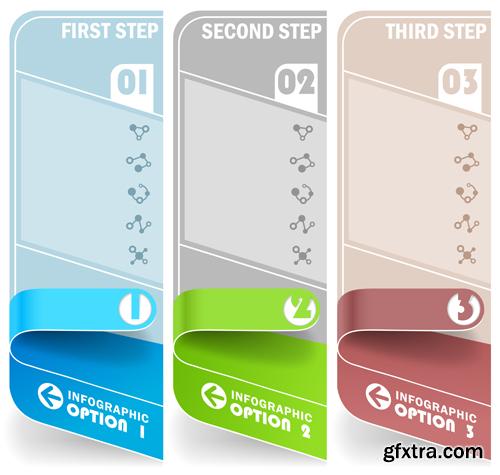 FIRST STEP

01

1

INFOGRAPHIC OPTION 1

SECOND STEP

02

2

INFOGRAPHIC OPTION 2

THIRD STEP

03

3

INFOGRAPHIC OPTION 3

gfxtra.com