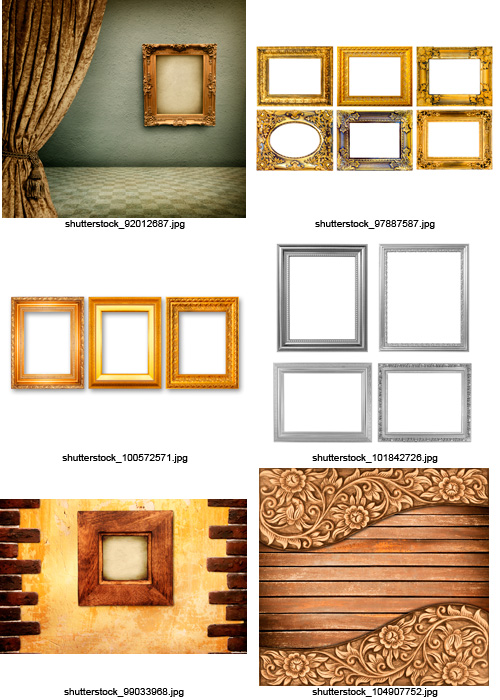 shutterstock_92012687.jpg

shutterstock_97887587.jpg

shutterstock_100572571.jpg

shutterstock_101842726.jpg

shutterstock_99033968.jpg

shutterstock_104907752.jpg